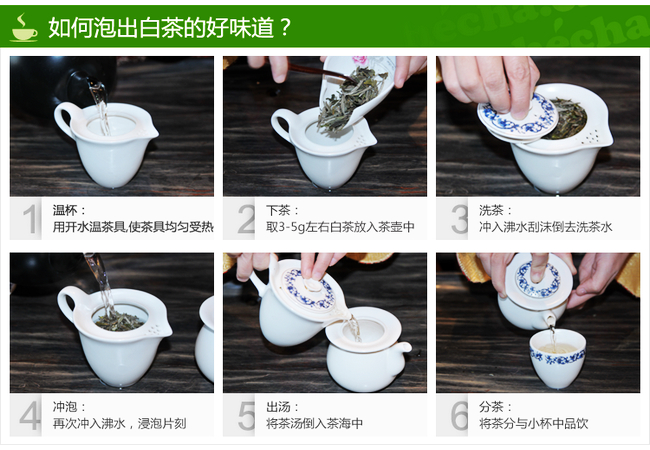 如何泡出白茶的好味道？

1 温杯：
用开水温茶具,使茶具均匀受热

2 下茶：
取3-5g左右白茶放入茶壶中

3 洗茶：
冲入沸水刮沫倒去洗茶水

4 冲泡：
再次冲入沸水，浸泡片刻

5 出汤：
将茶汤倒入茶海中

6 分茶：
将茶分与小杯中品饮