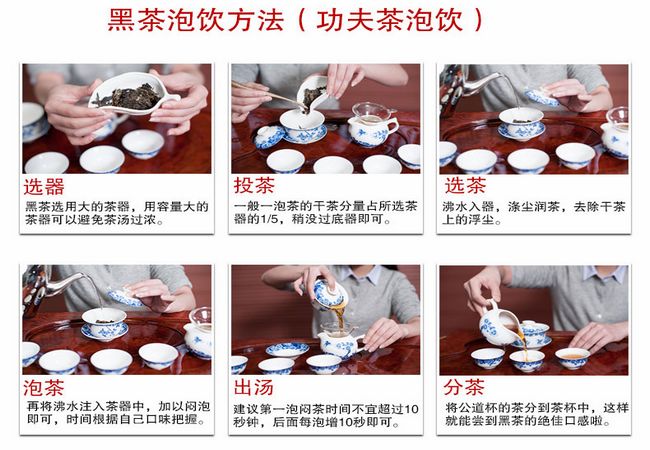 黑茶泡饮方法（功夫茶泡饮）

选器
黑茶选用大的茶器，用容量大的茶器可以避免茶汤过浓。

投茶
一般一泡茶的干茶分量占所选茶器的1/5，稍没过底器即可。

选茶
沸水入器，涤尘润茶，去除干茶上的浮尘。

泡茶
再将沸水注入茶器中，加以闷泡即可，时间根据自己口味把握。

出汤
建议第一泡闷茶时间不宜超过10秒钟，后面每泡增10秒即可。

分茶
将公道杯的茶分到茶杯中，这样就能尝到黑茶的绝佳口感啦。