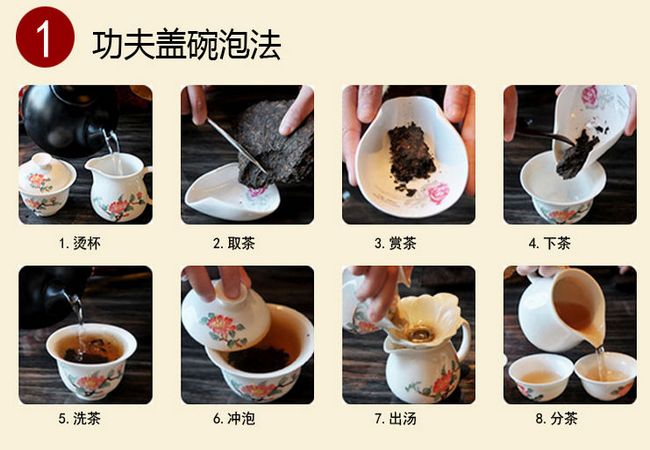 1 功夫盖碗泡法

1. 烫杯

2. 取茶

3. 赏茶

4. 下茶

5. 洗茶

6. 冲泡

7. 出汤

8. 分茶